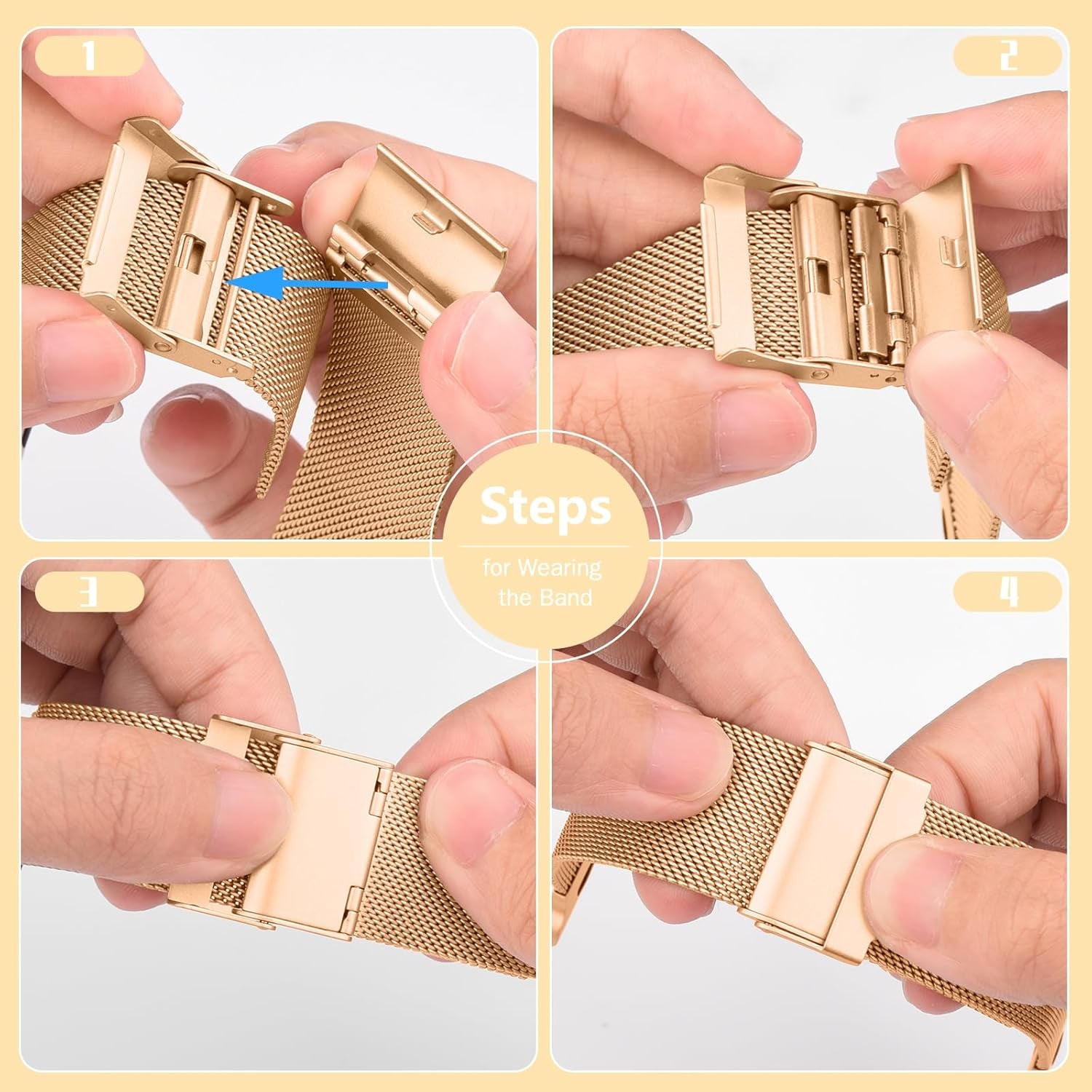 1

2

Steps

for Wearing the Band

3

4