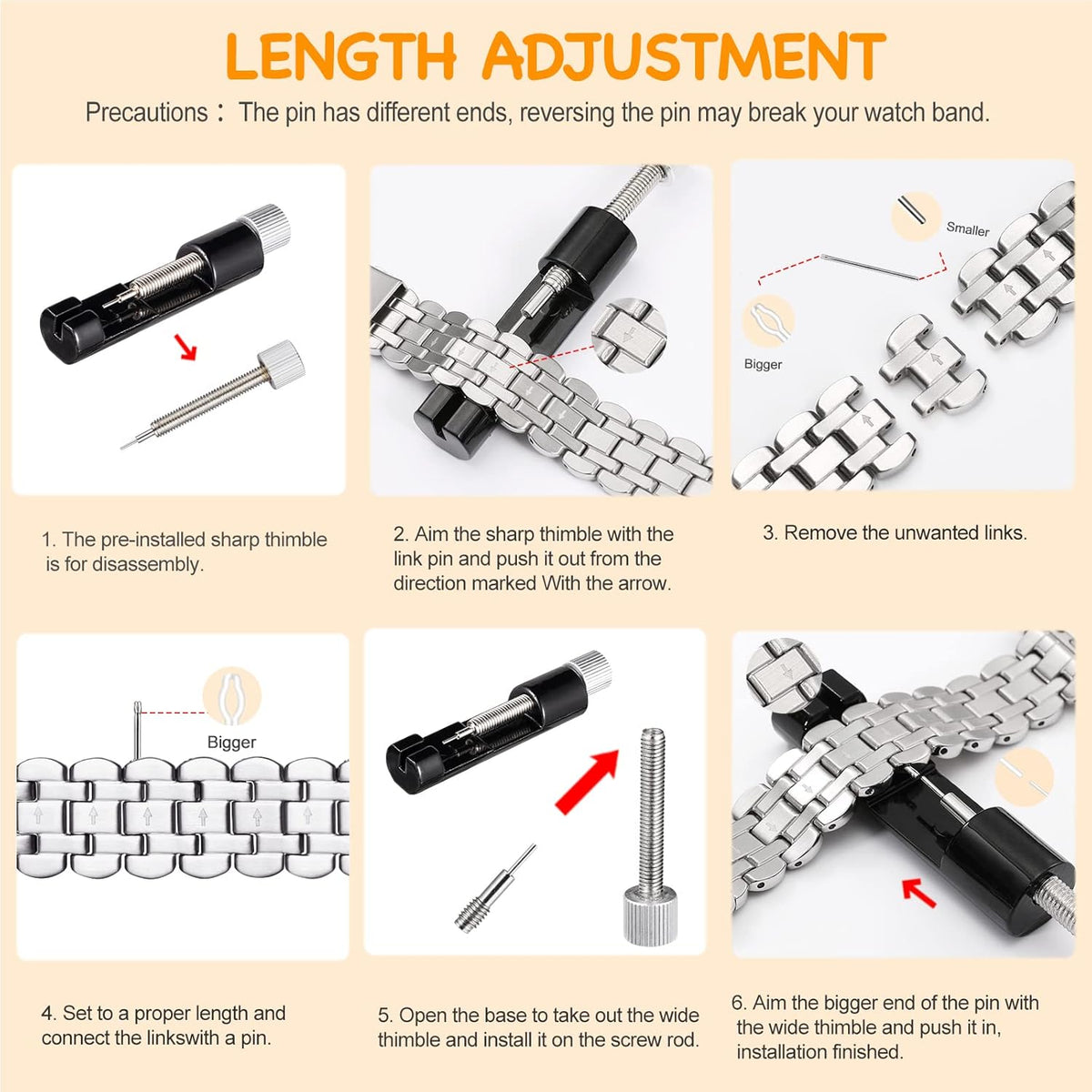 LENGTH ADJUSTMENT

Precautions： The pin has different ends, reversing the pin may break your watch band.

Smaller

Bigger

1. The pre-installed sharp thimble is for disassembly.

2. Aim the sharp thimble with the link pin and push it out from the direction marked With the arrow.

3. Remove the unwanted links.

Bigger

4. Set to a proper length and connect the linkswith a pin.

5. Open the base to take out the wide thimble and install it on the screw rod.

6. Aim the bigger end of the pin with the wide thimble and push it in, installation finished.