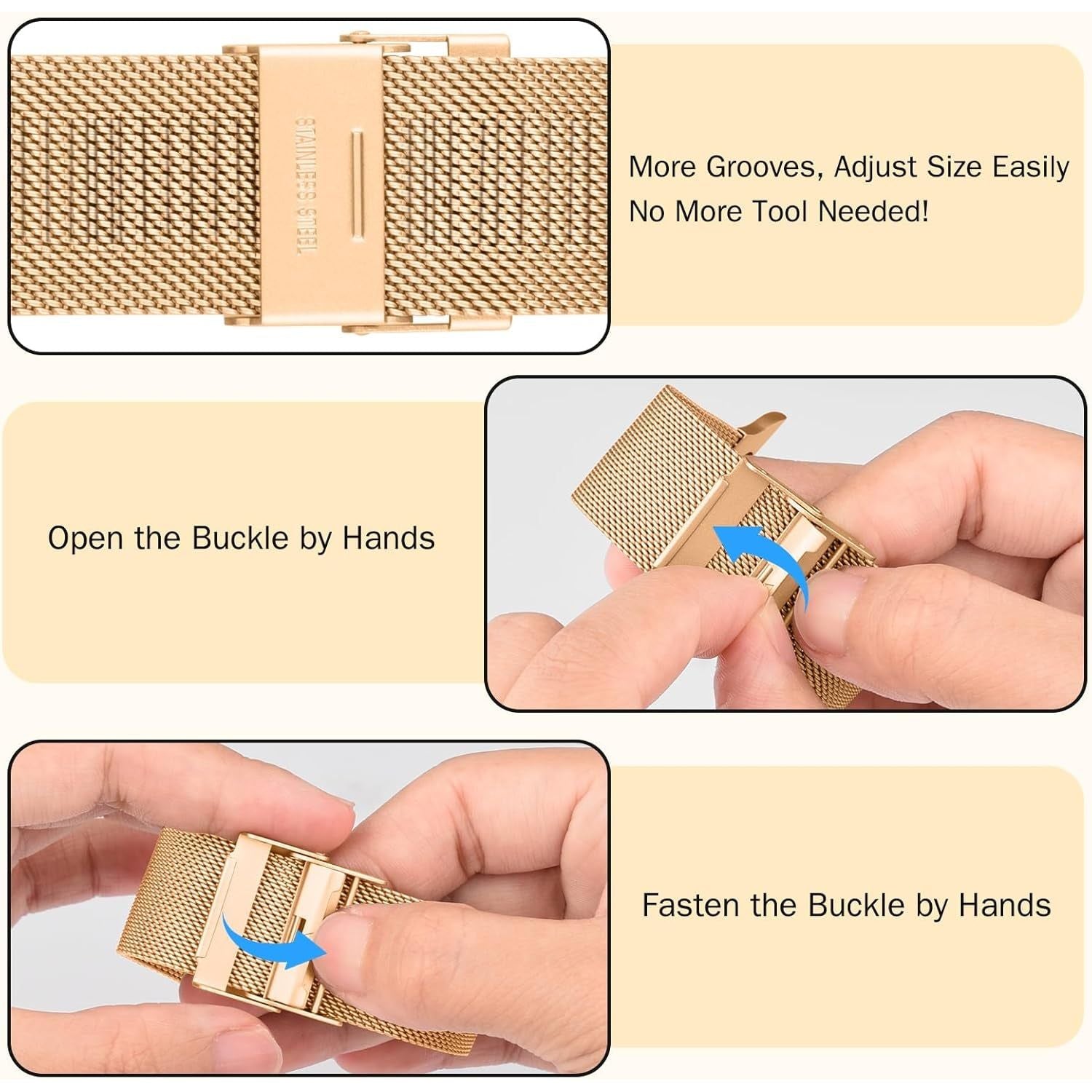 STAINLESS STEEL

More Grooves, Adjust Size Easily
No More Tool Needed!

Open the Buckle by Hands

Fasten the Buckle by Hands